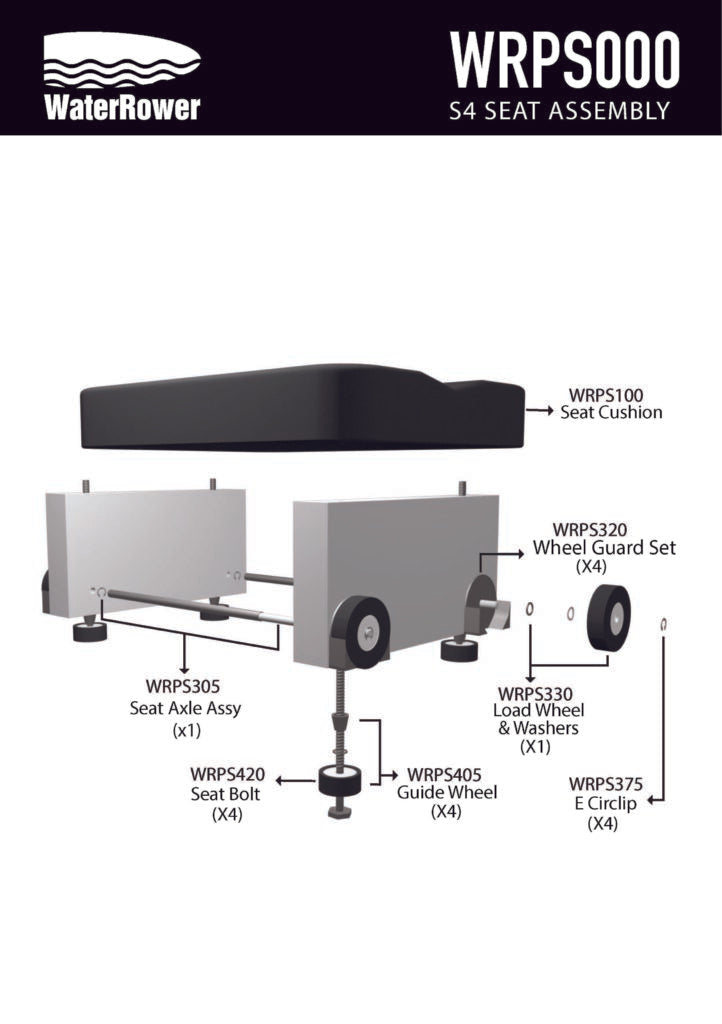 WaterRower

WRPS000
S4 SEAT ASSEMBLY

WRPS100
Seat Cushion

WRPS320
Wheel Guard Set
(X4)

WRPS305
Seat Axle Assy
(x1)

WRPS330
Load Wheel
& Washers
(X1)

WRPS420
Seat Bolt
(X4)

WRPS405
Guide Wheel
(X4)

WRPS375
E Circlip
(X4)