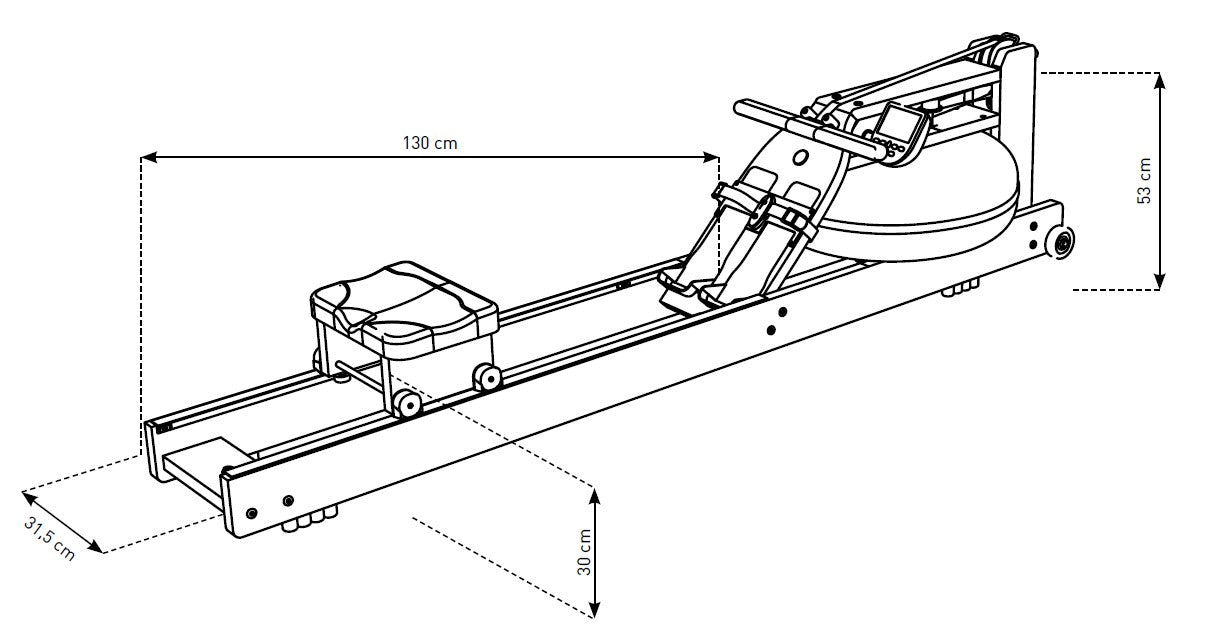 130 cm
53 cm
31,5 cm
30 cm